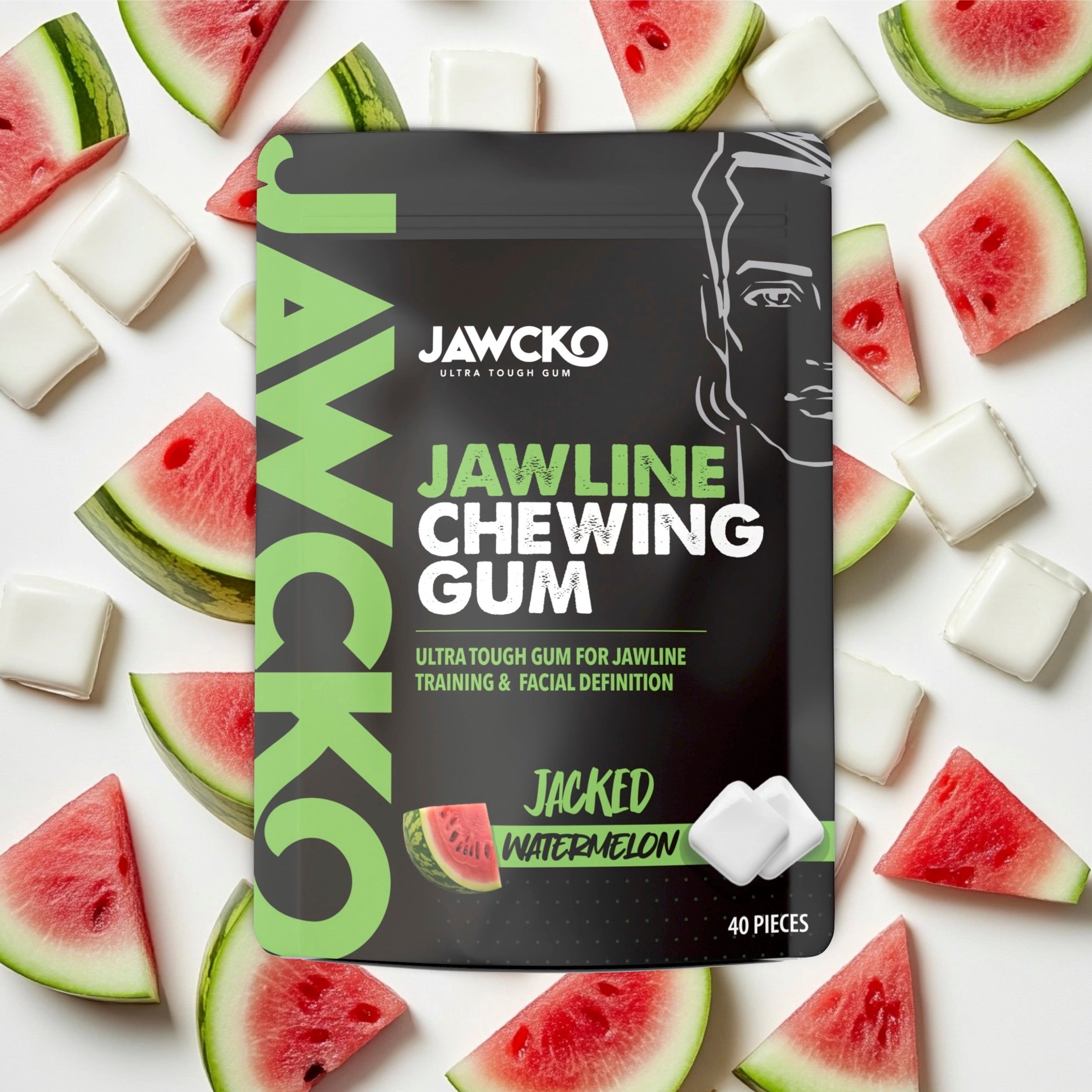 JAWCKO

JAWCKO
ULTRA TOUGH GUM

JAWLINE
CHEWING
GUM

ULTRA TOUGH GUM FOR JAWLINE TRAINING & FACIAL DEFINITION

JACKED
WATERMELON

40 PIECES